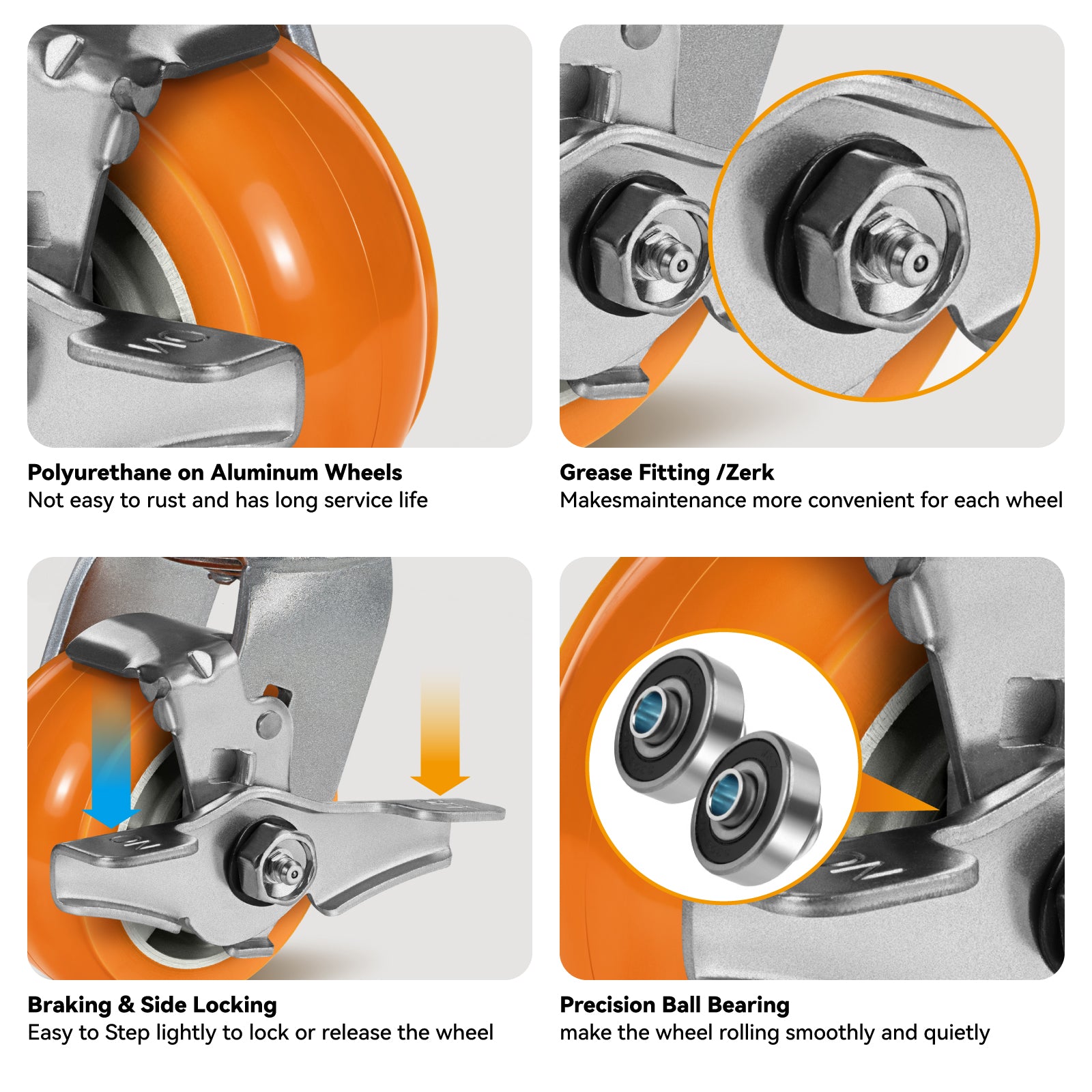 ON

Polyurethane on Aluminum Wheels
Not easy to rust and has long service life

Grease Fitting /Zerk
Makesmaintenance more convenient for each wheel

ON

Braking & Side Locking
Easy to Step lightly to lock or release the wheel

ON

Precision Ball Bearing
make the wheel rolling smoothly and quietly