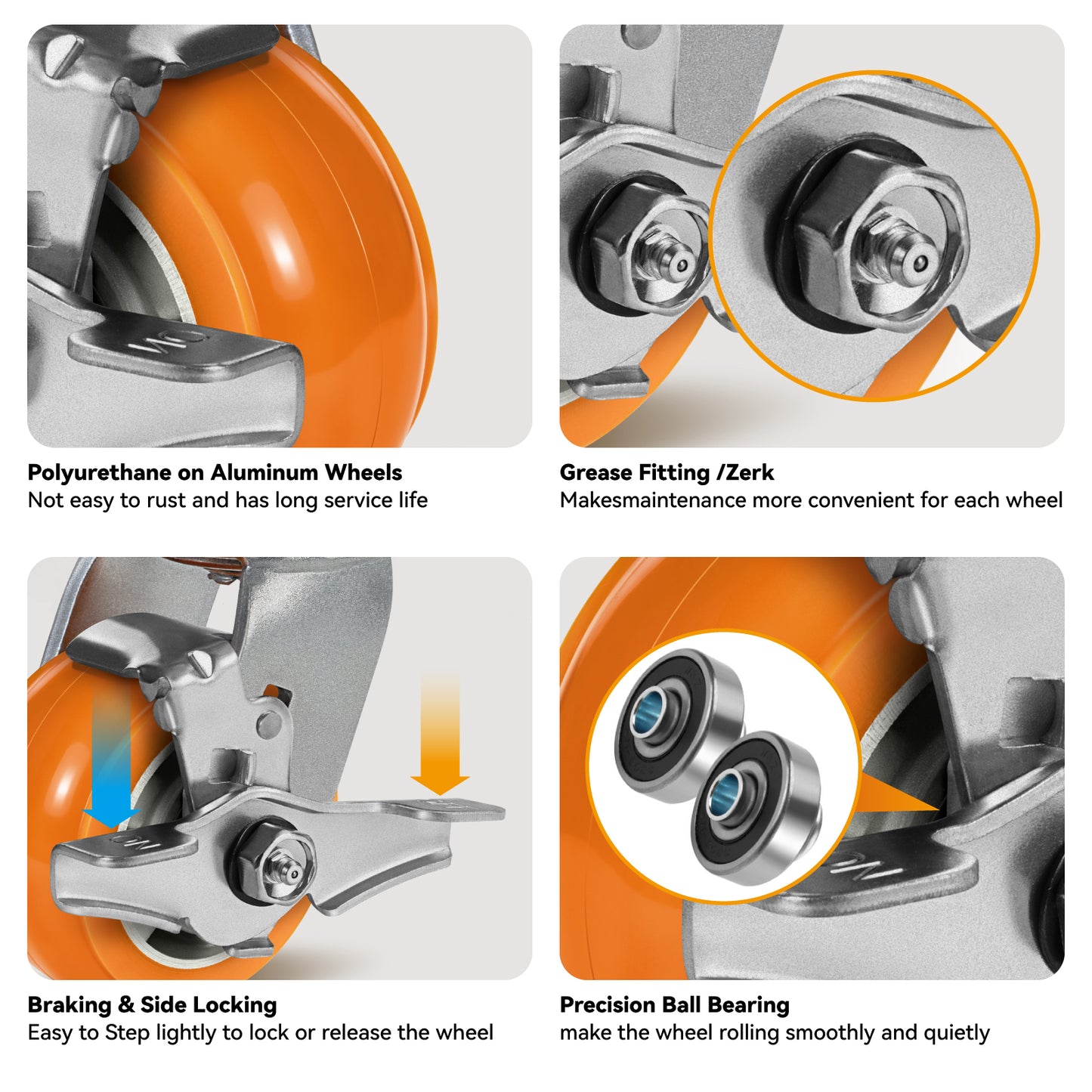 ON

Polyurethane on Aluminum Wheels
Not easy to rust and has long service life

Grease Fitting /Zerk
Makesmaintenance more convenient for each wheel

ON

Braking & Side Locking
Easy to Step lightly to lock or release the wheel

ON

Precision Ball Bearing
make the wheel rolling smoothly and quietly