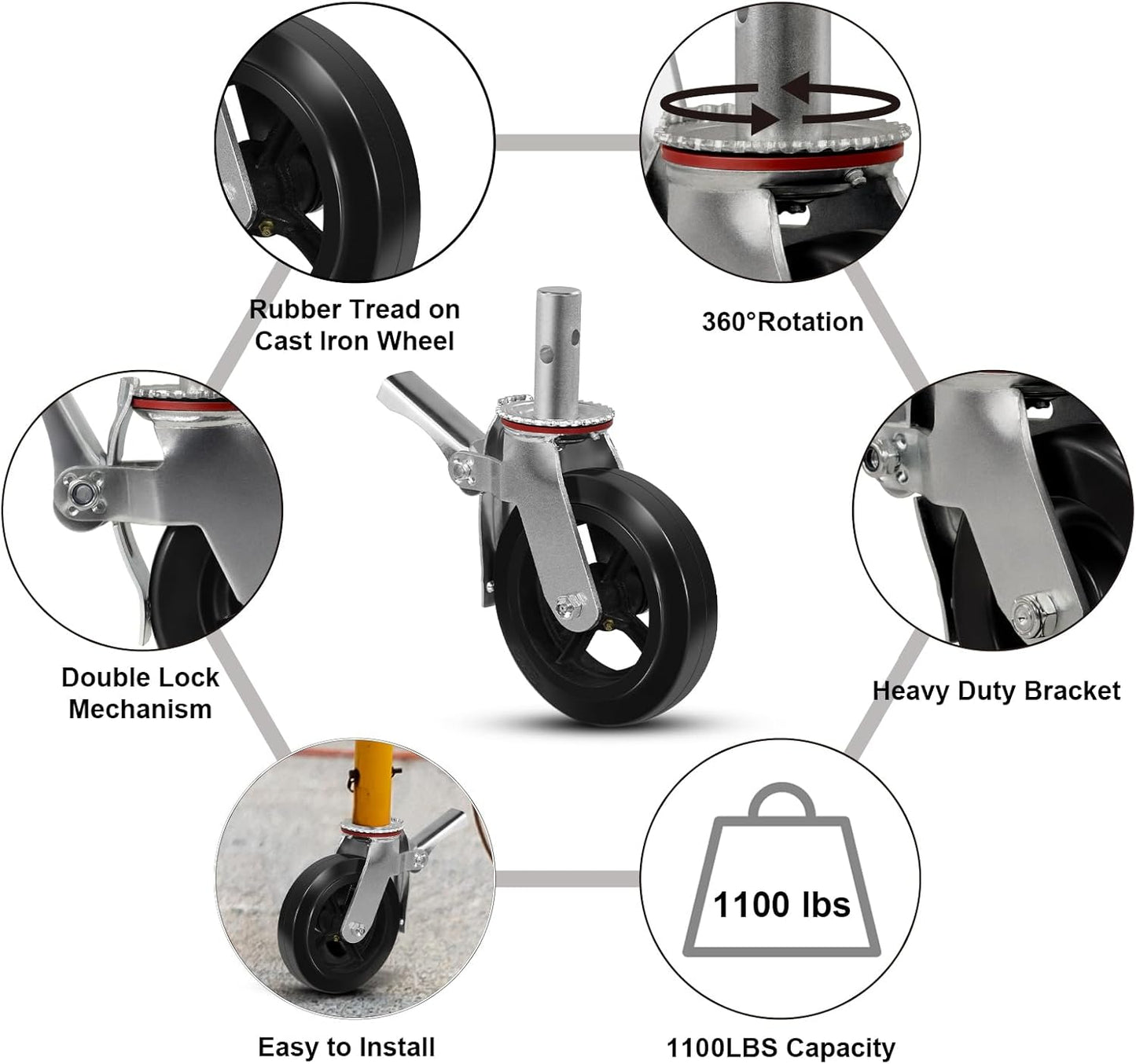 Rubber Tread on Cast Iron Wheel

360°Rotation

Double Lock Mechanism

Heavy Duty Bracket

1100 lbs

Easy to Install

1100LBS Capacity