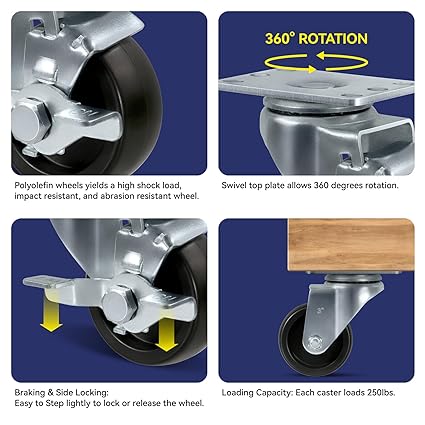 Polyolefin wheels yields a high shock load, impact resistant, and abrasion resistant wheel.

360° ROTATION

Swivel top plate allows 360 degrees rotation.

Braking & Side Locking:
Easy to Step lightly to lock or release the wheel.

3"

Loading Capacity: Each caster loads 250lbs.