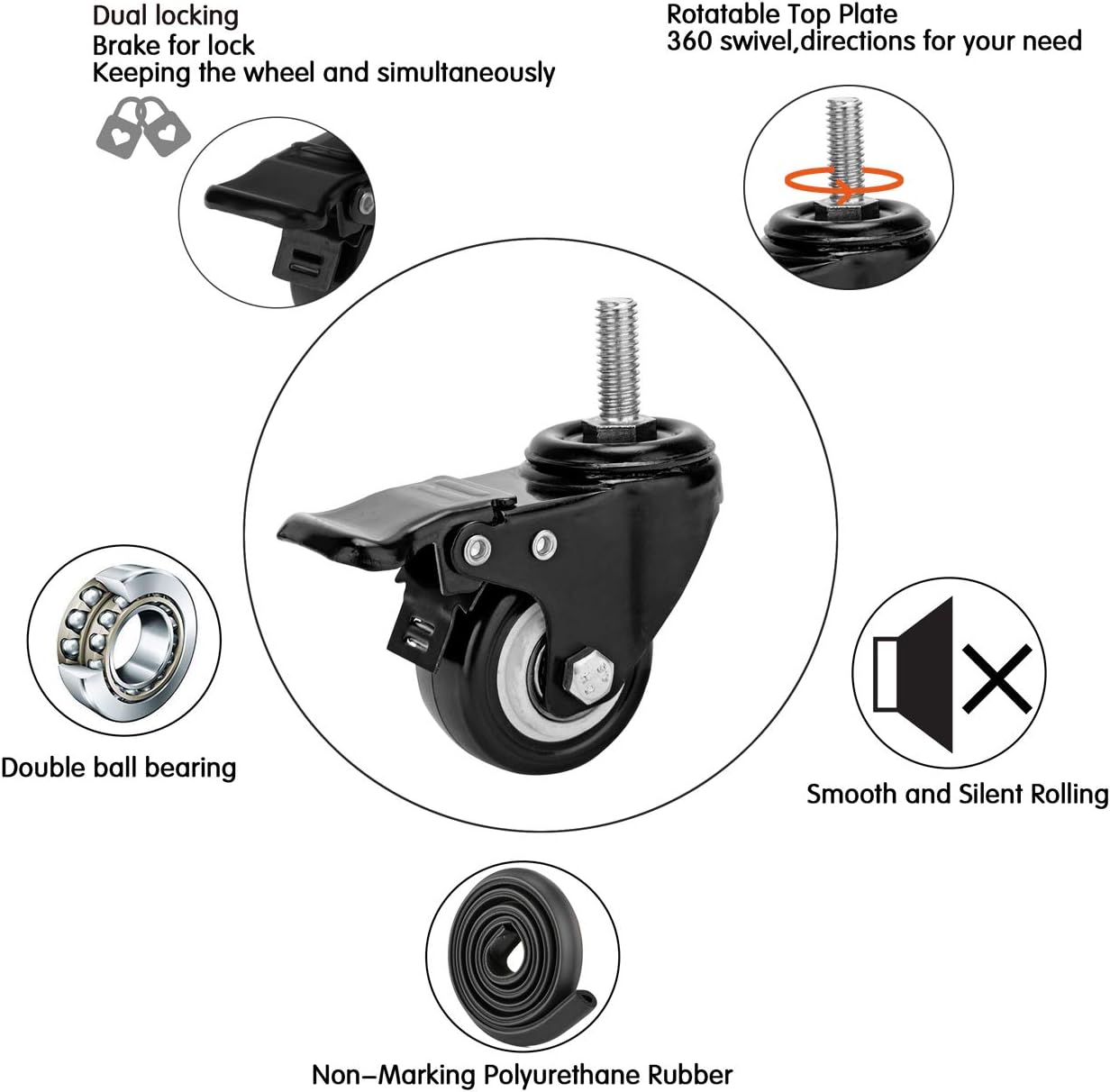 Dual locking
Brake for lock
Keeping the wheel and simultaneously

Rotatable Top Plate
360 swivel,directions for your need

Double ball bearing

Smooth and Silent Rolling

Non–Marking Polyurethane Rubber