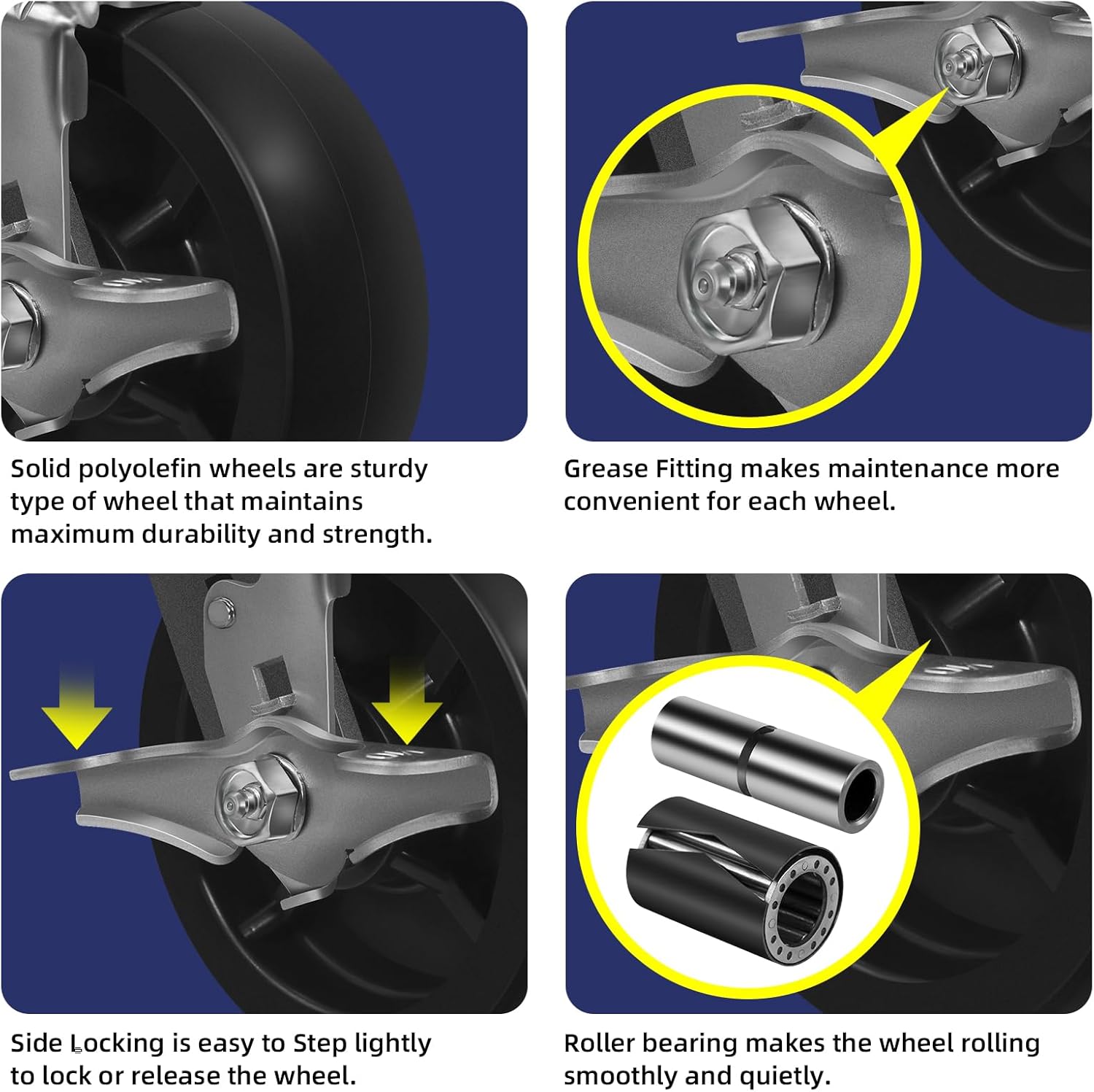 Solid polyolefin wheels are sturdy type of wheel that maintains maximum durability and strength.

Grease Fitting makes maintenance more convenient for each wheel.

Side Locking is easy to Step lightly to lock or release the wheel.

Roller bearing makes the wheel rolling smoothly and quietly.