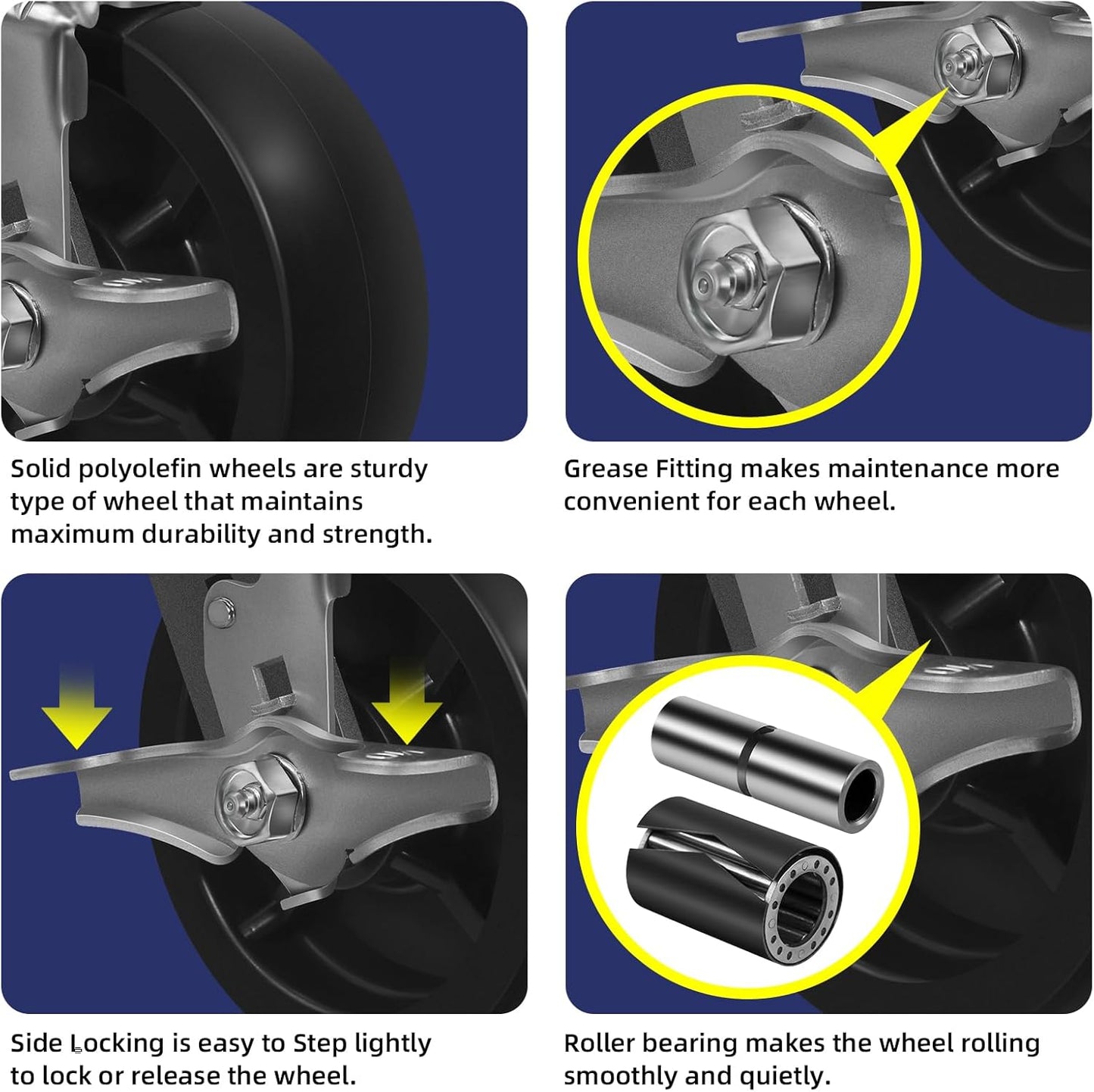 Solid polyolefin wheels are sturdy type of wheel that maintains maximum durability and strength.

Grease Fitting makes maintenance more convenient for each wheel.

Side Locking is easy to Step lightly to lock or release the wheel.

Roller bearing makes the wheel rolling smoothly and quietly.